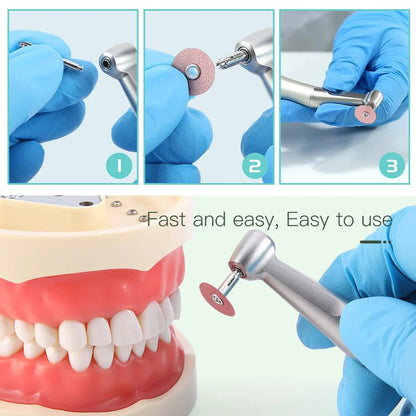 1

2

3

Fast and easy, Easy to use