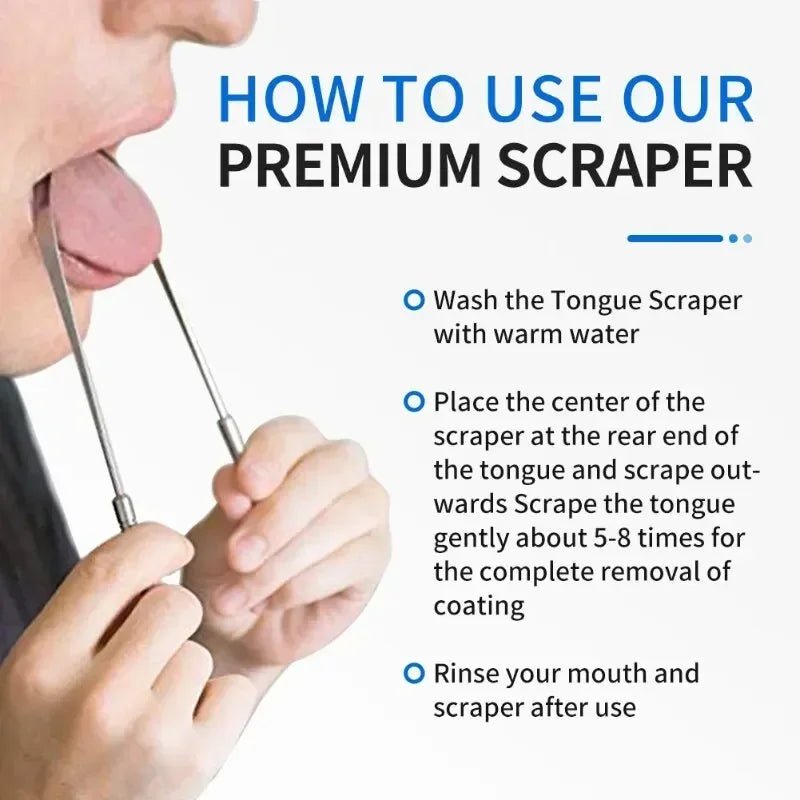 HOW TO USE OUR
PREMIUM SCRAPER

Wash the Tongue Scraper with warm water

Place the center of the scraper at the rear end of the tongue and scrape outwards Scrape the tongue gently about 5-8 times for the complete removal of coating

Rinse your mouth and scraper after use