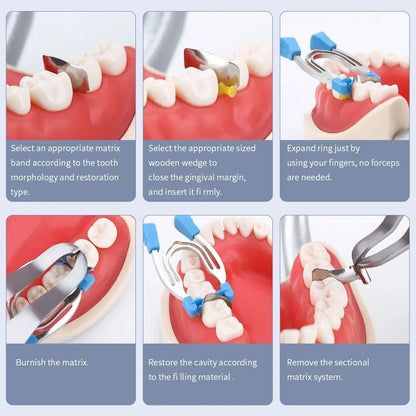 Select an appropriate matrix band according to the tooth morphology and restoration type.

Select the appropriate sized wooden wedge to close the gingival margin, and insert it fi rmly.

Expand ring just by using your fingers, no forceps are needed.

Burnish the matrix.

Restore the cavity according to the fi lling material .

Remove the sectional matrix system.