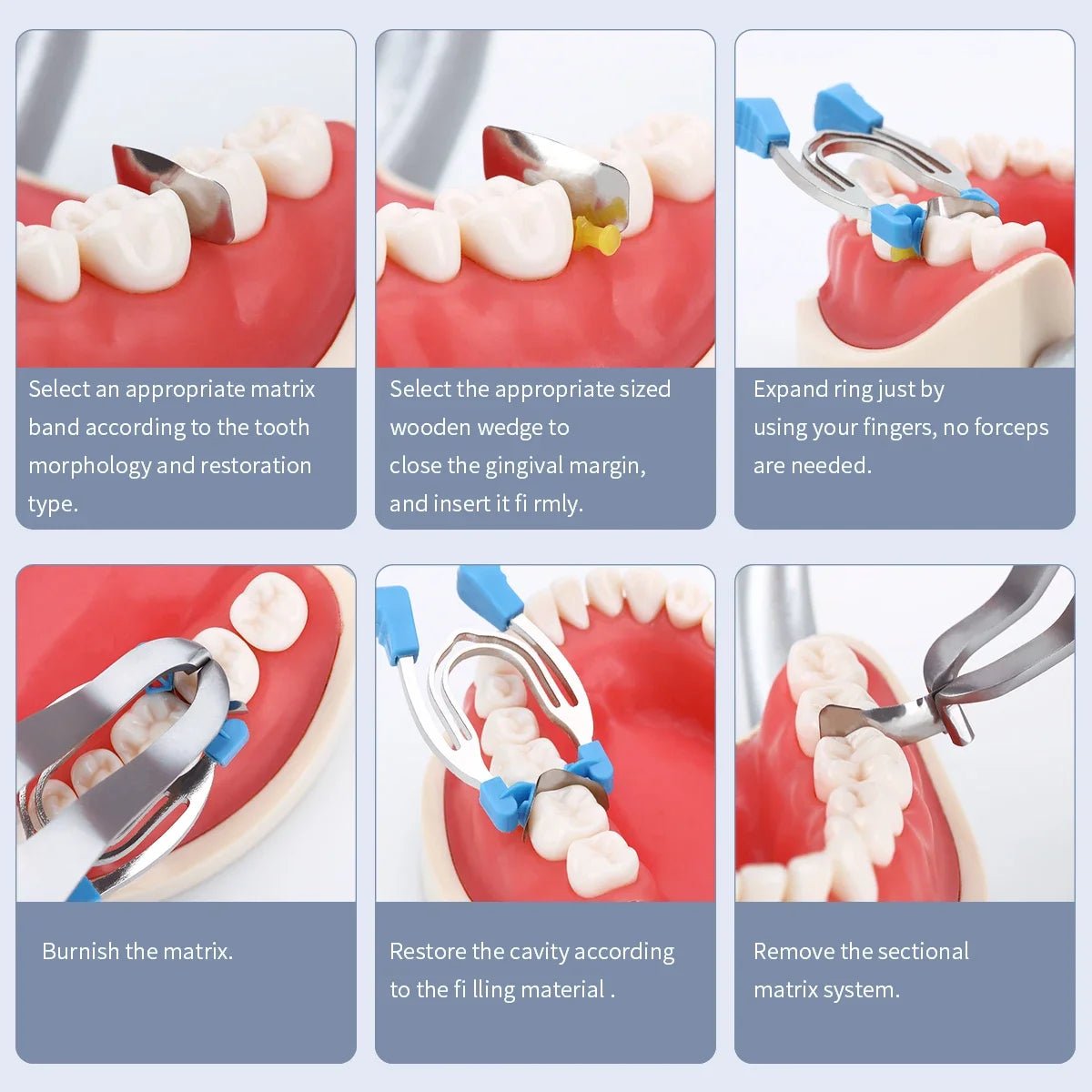 Select an appropriate matrix band according to the tooth morphology and restoration type.

Select the appropriate sized wooden wedge to close the gingival margin, and insert it fi rmly.

Expand ring just by using your fingers, no forceps are needed.

Burnish the matrix.

Restore the cavity according to the fi lling material .

Remove the sectional matrix system.